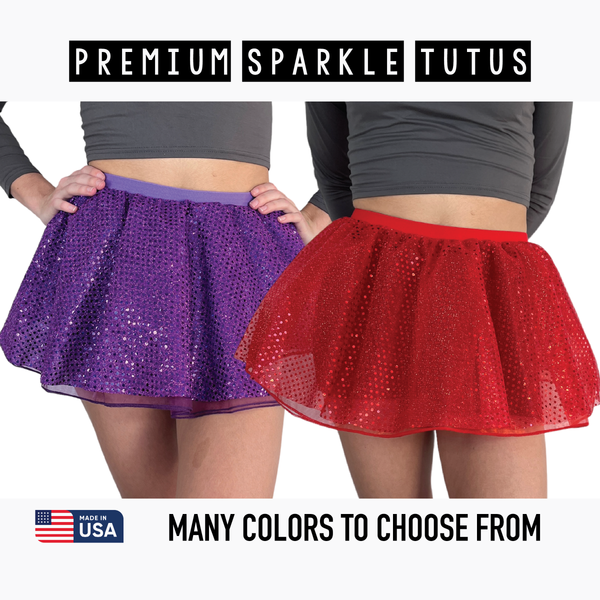 PREMIUM SPARKLE TUTUS

MADE IN USA

MANY COLORS TO CHOOSE FROM